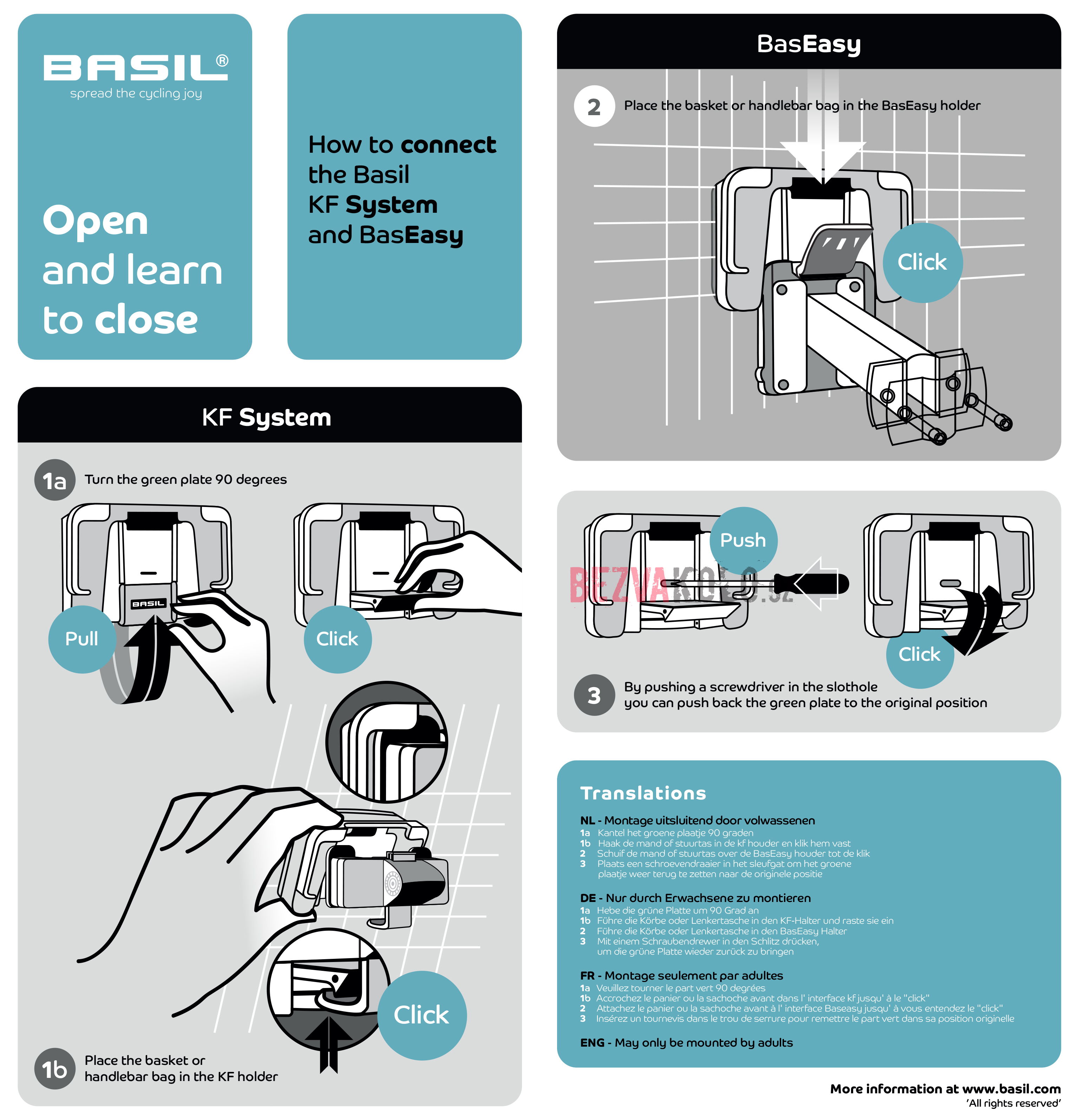 BASIL®
spread the cycling joy

Open and learn to close

How to connect the Basil KF System and BasEasy

KF System

1a Turn the green plate 90 degrees

BASIL

Pull

Click

Click

1b Place the basket or handlebar bag in the KF holder

BasEasy

2 Place the basket or handlebar bag in the BasEasy holder

Click

Push

BEZVAKOLO.cz

Click

3 By pushing a screwdriver in the slothole you can push back the green plate to the original position

Translations

NL - Montage uitsluitend door volwassenen
1a Kantel het groene plaatje 90 graden
1b Haak de mand of stuurtas in de kf houder en klik hem vast
2 Schuif de mand of stuurtas over de BasEasy houder tot de klik
3 Plaats een schroevendraaier in het sleufgat om het groene plaatje weer terug te zetten naar de originele positie

DE - Nur durch Erwachsene zu montieren
1a Hebe die grüne Platte um 90 Grad an
1b Führe die Körbe oder Lenkertasche in den KF-Halter und raste sie ein
2 Führe die Körbe oder Lenkertasche in den BasEasy Halter
3 Mit einem Schraubendrewer in den Schlitz drücken, um die grüne Platte wieder zurück zu bringen

FR - Montage seulement par adultes
1a Veuillez tourner le part vert 90 degrées
1b Accrochez le panier ou la sachoche avant dans l' interface kf jusqu' à le "click"
2 Attachez le panier ou la sachoche avant à l' interface Baseasy jusqu' à vous entendez le "click"
3 Insérez un tournevis dans le trou de serrure pour remettre le part vert dans sa position originelle

ENG - May only be mounted by adults

More information at www.basil.com
'All rights reserved'